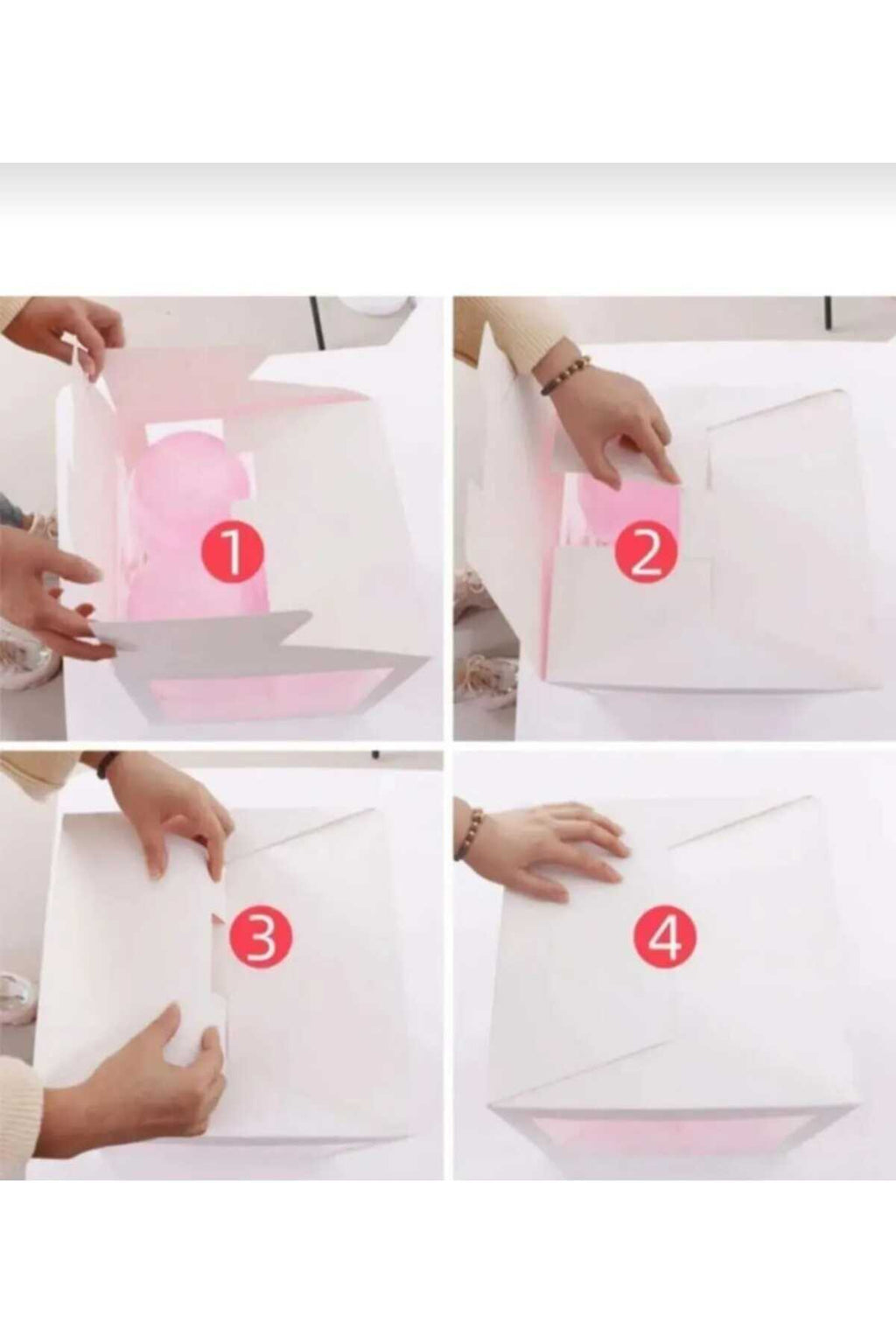 1

2

3

4